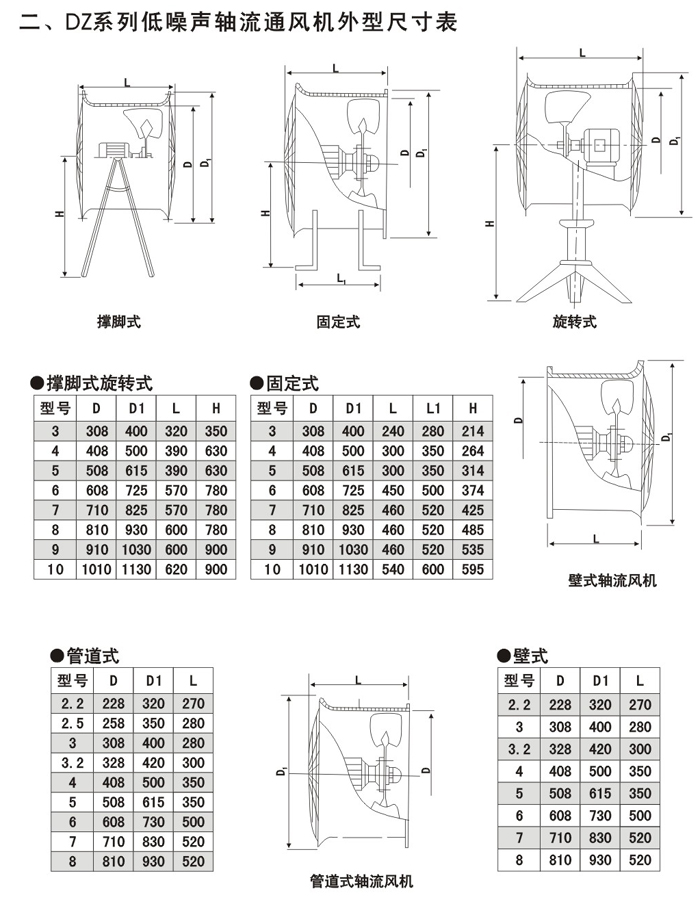 二、DZ系列低噪声轴流通风机外型尺寸表

L
H
D
$D_1$
撑脚式

L
H
D
$D_1$
$L_1$
固定式

L
H
D
$D_1$
旋转式

●撑脚式旋转式

| 型号 | D | D1 | L | H |
|---|---|---|---|---|
| 3 | 308 | 400 | 320 | 350 |
| 4 | 408 | 500 | 390 | 630 |
| 5 | 508 | 615 | 390 | 630 |
| 6 | 608 | 725 | 570 | 780 |
| 7 | 710 | 825 | 570 | 780 |
| 8 | 810 | 930 | 600 | 780 |
| 9 | 910 | 1030 | 600 | 900 |
| 10 | 1010 | 1130 | 620 | 900 |

●固定式

| 型号 | D | D1 | L | L1 | H |
|---|---|---|---|---|---|
| 3 | 308 | 400 | 240 | 280 | 214 |
| 4 | 408 | 500 | 300 | 350 | 264 |
| 5 | 508 | 615 | 300 | 350 | 314 |
| 6 | 608 | 725 | 450 | 500 | 374 |
| 7 | 710 | 825 | 460 | 520 | 425 |
| 8 | 810 | 930 | 460 | 520 | 485 |
| 9 | 910 | 1030 | 460 | 520 | 535 |
| 10 | 1010 | 1130 | 540 | 600 | 595 |

D
$D_1$
L
壁式轴流风机

●管道式

| 型号 | D | D1 | L |
|---|---|---|---|
| 2.2 | 228 | 320 | 270 |
| 2.5 | 258 | 350 | 280 |
| 3 | 308 | 400 | 280 |
| 3.2 | 328 | 420 | 300 |
| 4 | 408 | 500 | 350 |
| 5 | 508 | 615 | 350 |
| 6 | 608 | 730 | 500 |
| 7 | 710 | 830 | 520 |
| 8 | 810 | 930 | 520 |

L
$D_1$
D
管道式轴流风机

●壁式

| 型号 | D | D1 | L |
|---|---|---|---|
| 2.2 | 228 | 320 | 270 |
| 3 | 308 | 400 | 280 |
| 3.2 | 328 | 420 | 300 |
| 4 | 408 | 500 | 350 |
| 5 | 508 | 615 | 350 |
| 6 | 608 | 730 | 500 |
| 7 | 710 | 830 | 520 |
| 8 | 810 | 930 | 520 |